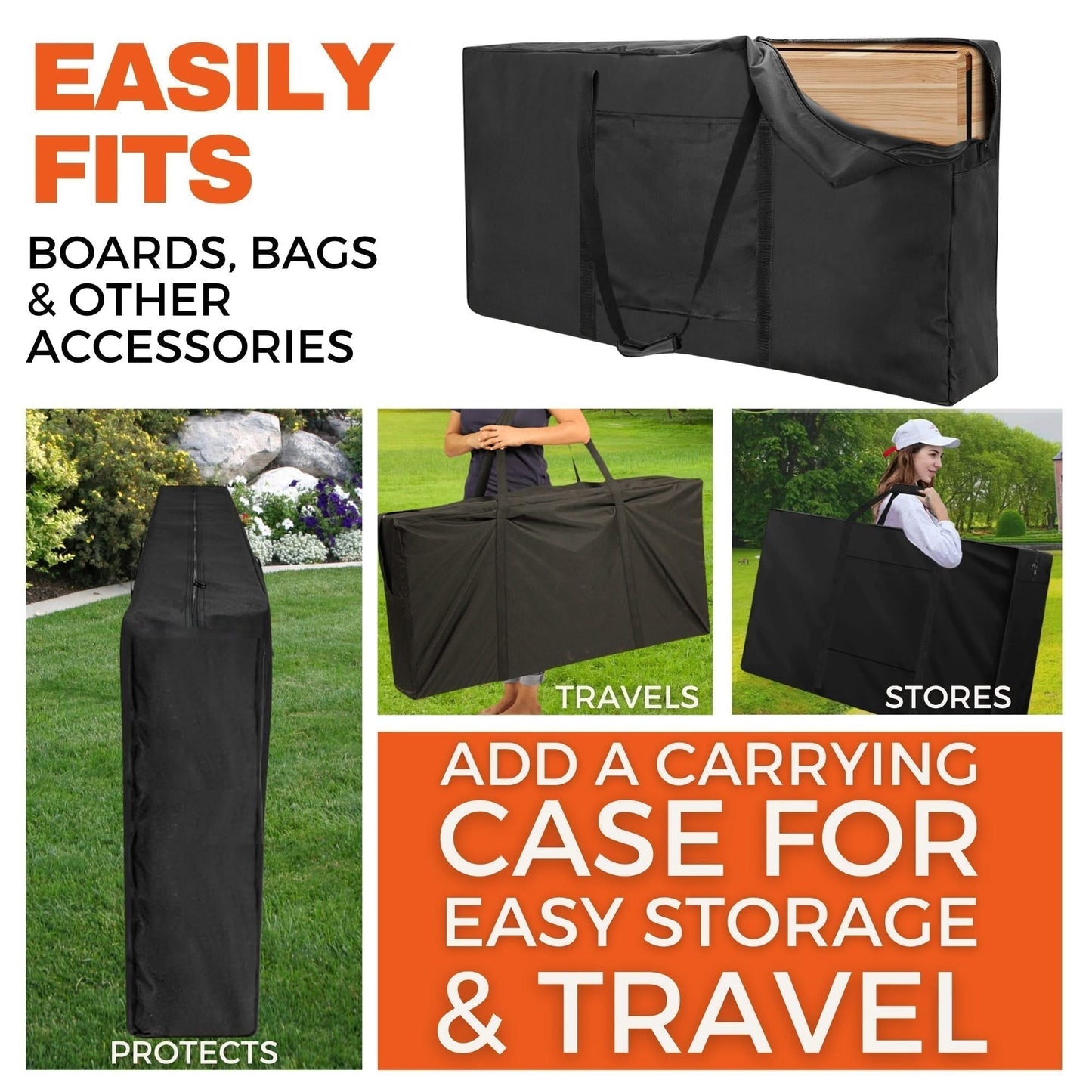 EASILY FITS

BOARDS, BAGS & OTHER ACCESSORIES

PROTECTS

TRAVELS

STORES

ADD A CARRYING CASE FOR EASY STORAGE & TRAVEL